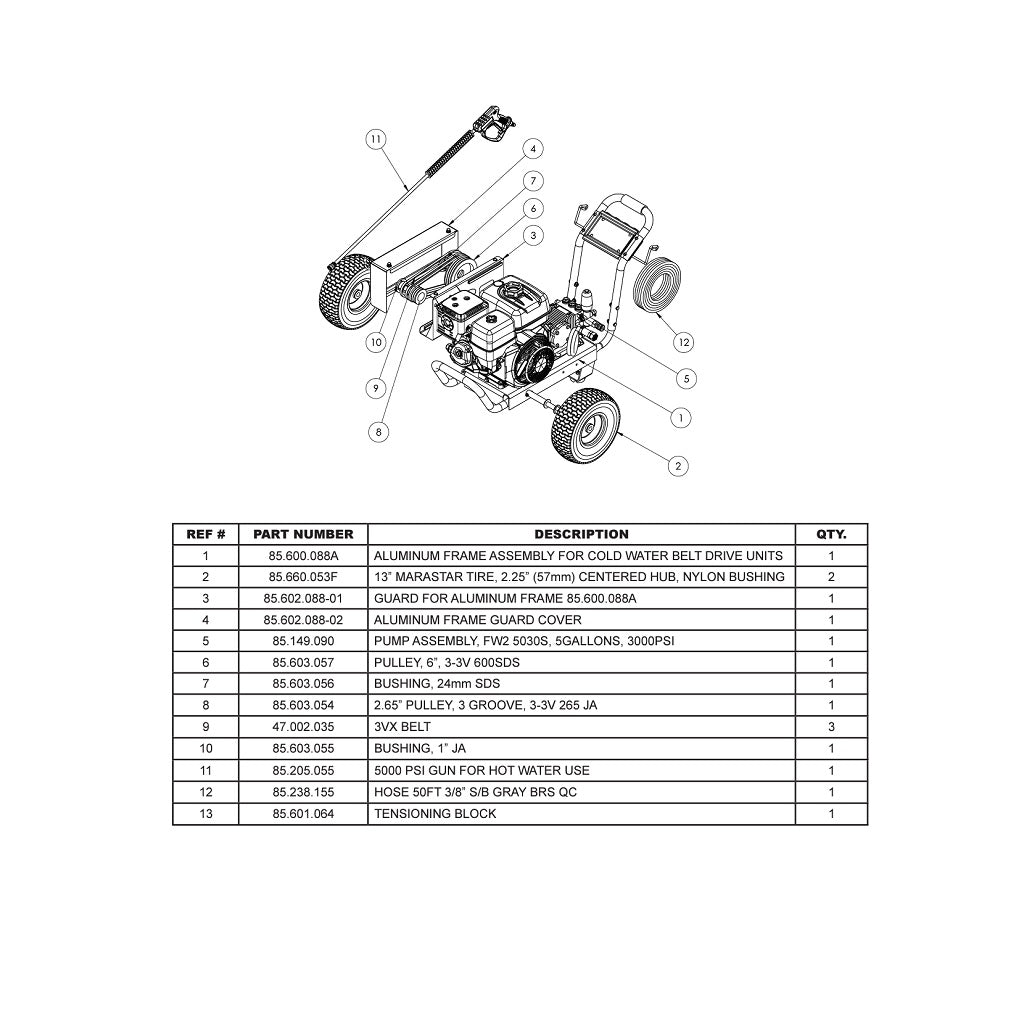 11
4
7
6
3
10
9
8
12
5
1
2

| REF # | PART NUMBER | DESCRIPTION | QTY. |
|---|---|---|---|
| 1 | 85.600.088A | ALUMINUM FRAME ASSEMBLY FOR COLD WATER BELT DRIVE UNITS | 1 |
| 2 | 85.660.053F | 13" MARASTAR TIRE, 2.25" (57mm) CENTERED HUB, NYLON BUSHING | 2 |
| 3 | 85.602.088-01 | GUARD FOR ALUMINUM FRAME 85.600.088A | 1 |
| 4 | 85.602.088-02 | ALUMINUM FRAME GUARD COVER | 1 |
| 5 | 85.149.090 | PUMP ASSEMBLY, FW2 5030S, 5GALLONS, 3000PSI | 1 |
| 6 | 85.603.057 | PULLEY, 6", 3-3V 600SDS | 1 |
| 7 | 85.603.056 | BUSHING, 24mm SDS | 1 |
| 8 | 85.603.054 | 2.65" PULLEY, 3 GROOVE, 3-3V 265 JA | 1 |
| 9 | 47.002.035 | 3VX BELT | 3 |
| 10 | 85.603.055 | BUSHING, 1" JA | 1 |
| 11 | 85.205.055 | 5000 PSI GUN FOR HOT WATER USE | 1 |
| 12 | 85.238.155 | HOSE 50FT 3/8" S/B GRAY BRS QC | 1 |
| 13 | 85.601.064 | TENSIONING BLOCK | 1 |