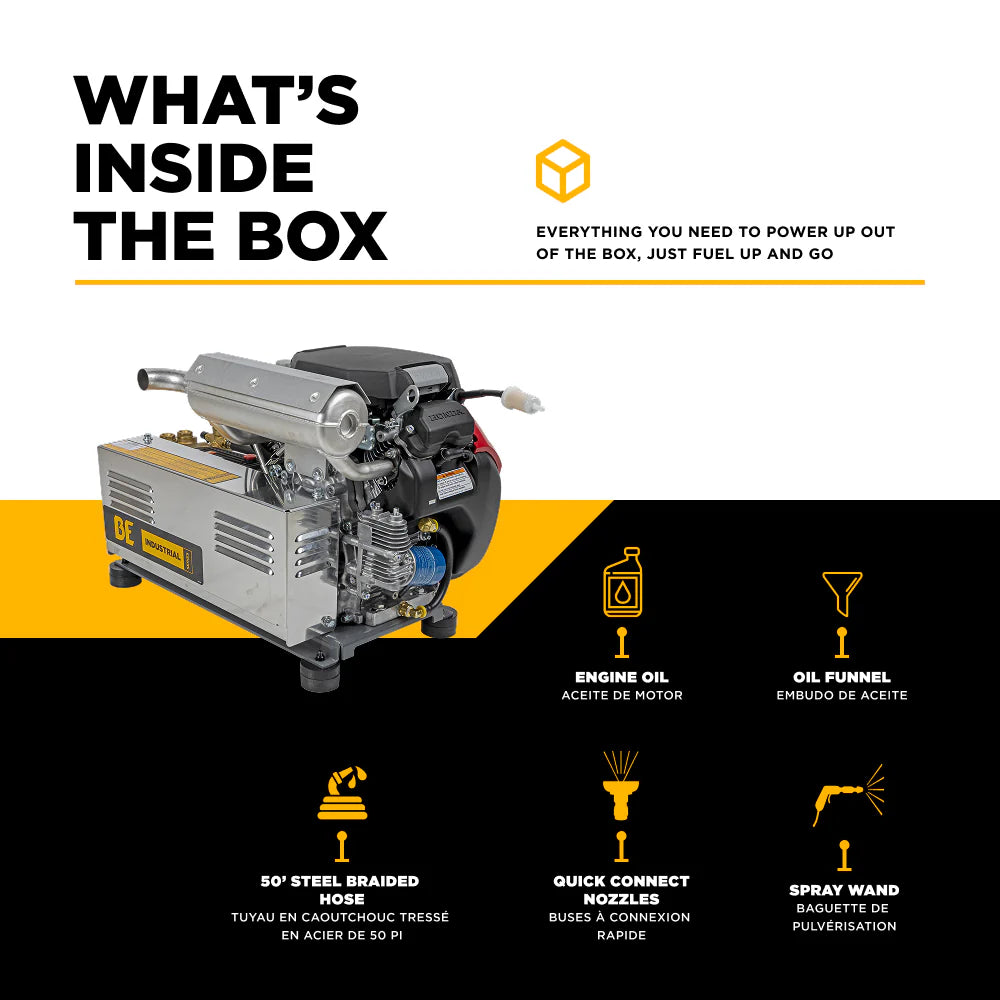 WHAT'S INSIDE THE BOX

EVERYTHING YOU NEED TO POWER UP OUT OF THE BOX, JUST FUEL UP AND GO

BE

INDUSTRIAL

HONDA

ENGINE OIL
ACEITE DE MOTOR

OIL FUNNEL
EMBUDO DE ACEITE

50' STEEL BRAIDED HOSE
TUYAU EN CAOUTCHOUC TRESSÉ EN ACIER DE 50 PI

QUICK CONNECT NOZZLES
BUSES À CONNEXION RAPIDE

SPRAY WAND
BAGUETTE DE PULVÉRISATION